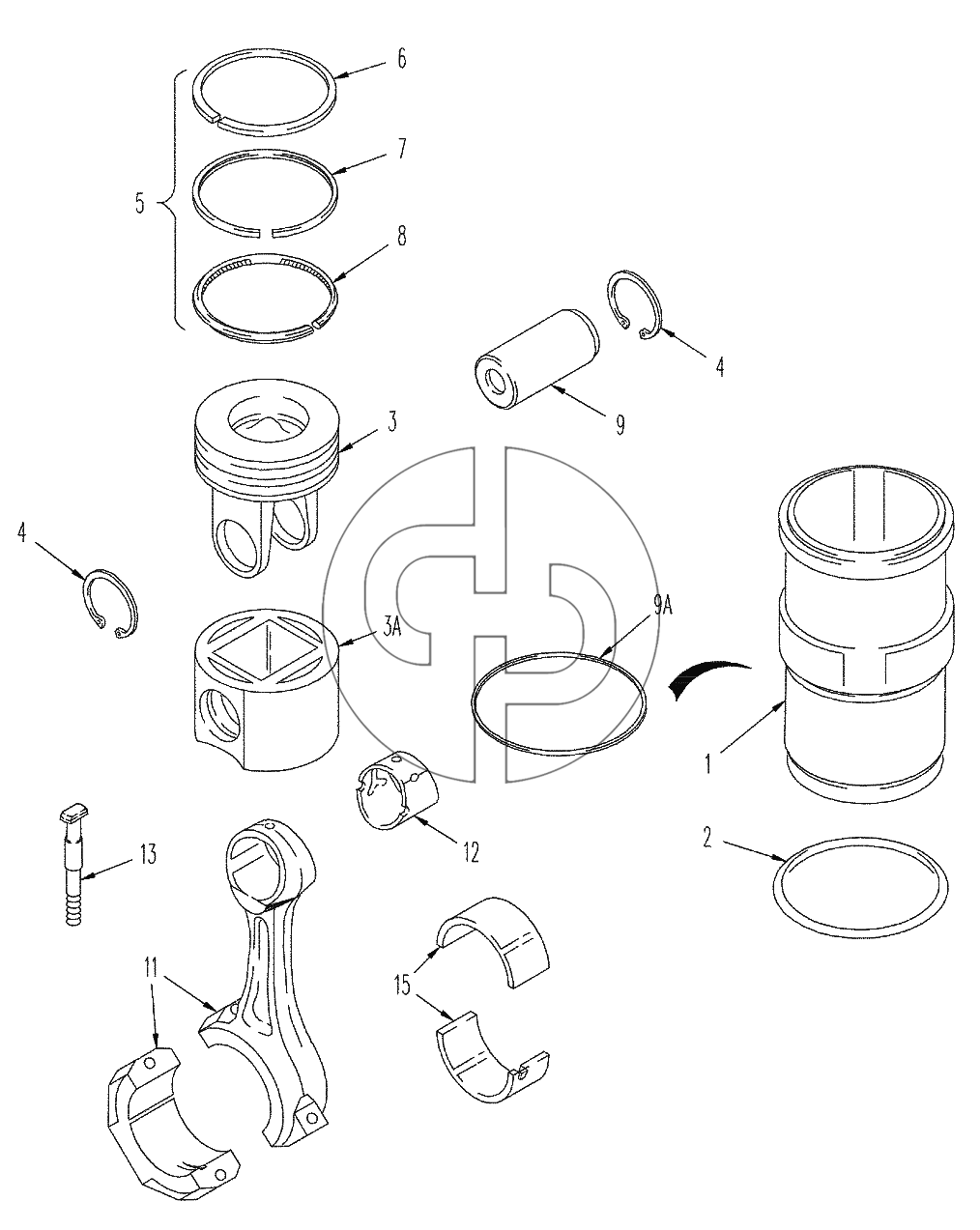 6
7
5
8
4
9
3
4
3A
9A
1
12
13
2
11
15