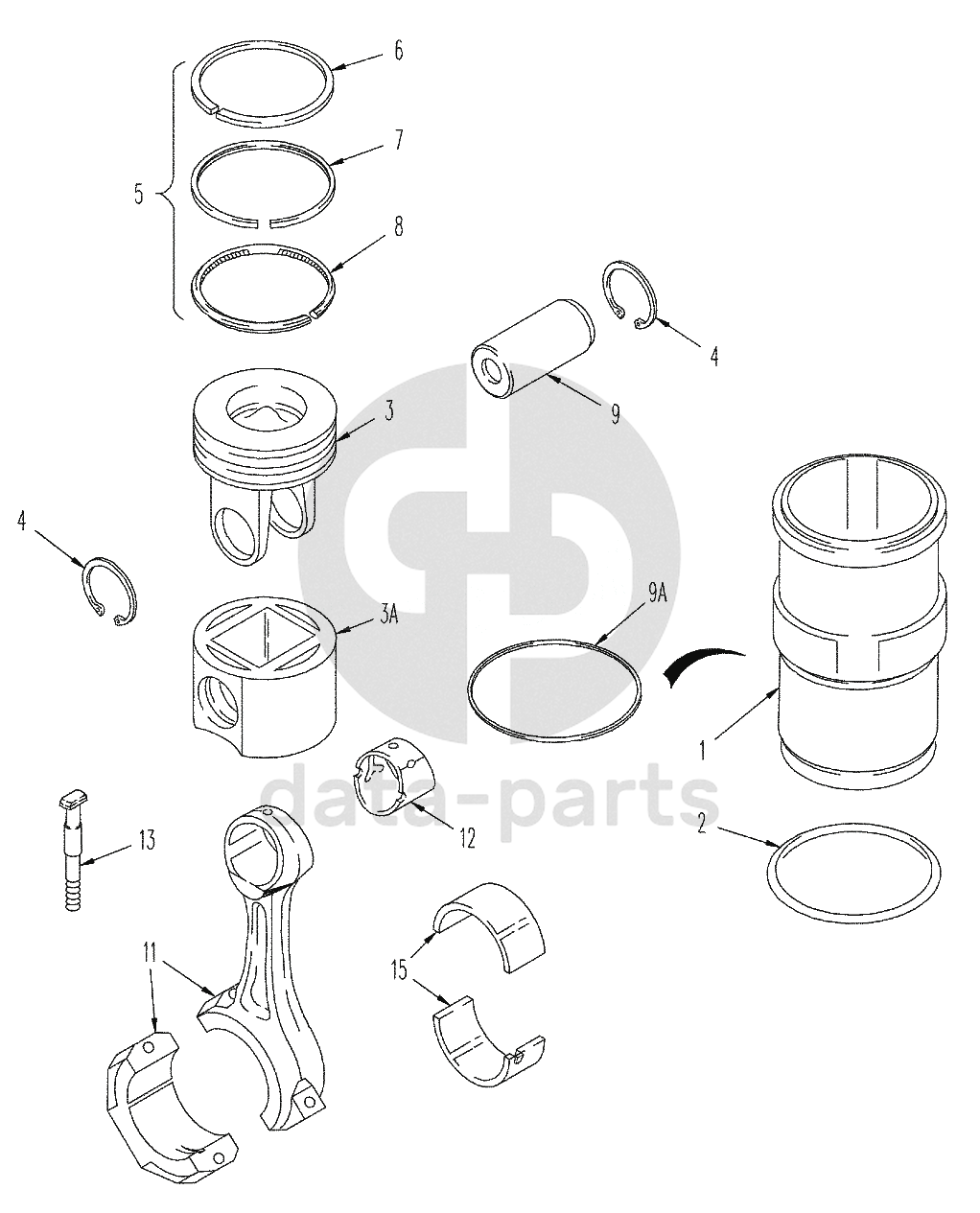 6
7
5
8
4
9
3
4
3A
9A
1
data-parts
12
2
13
11
15