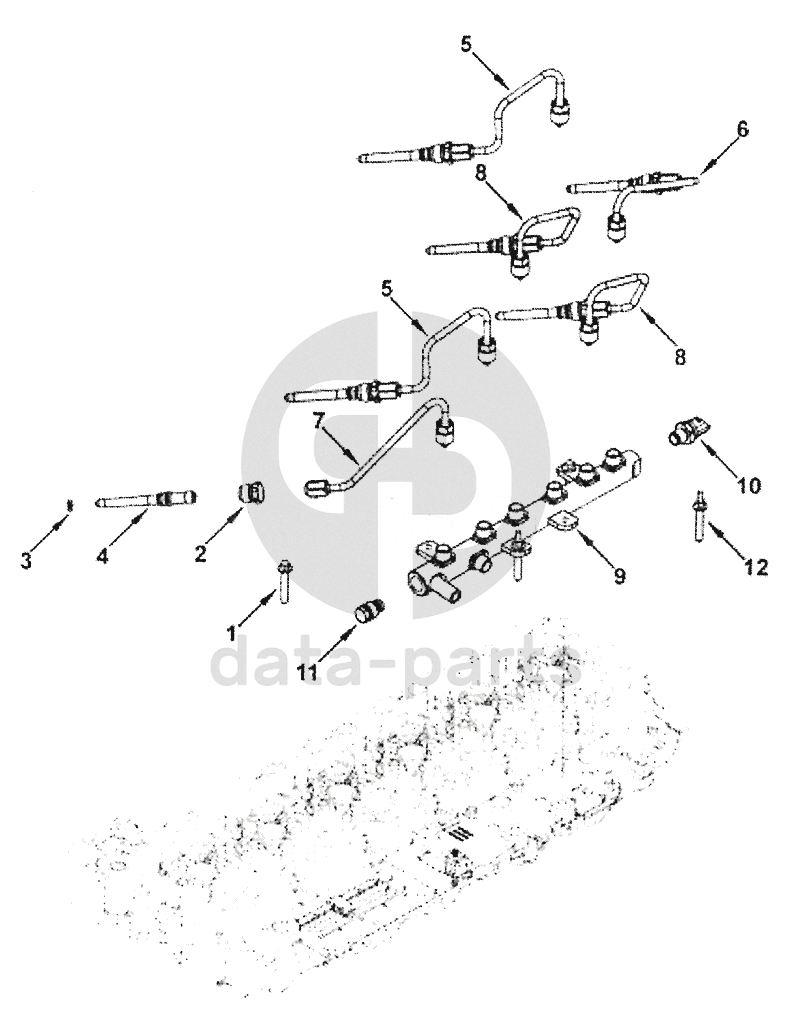 5
6
8
5
8
7
10
3
4
2
9
12
1
11
data-parts