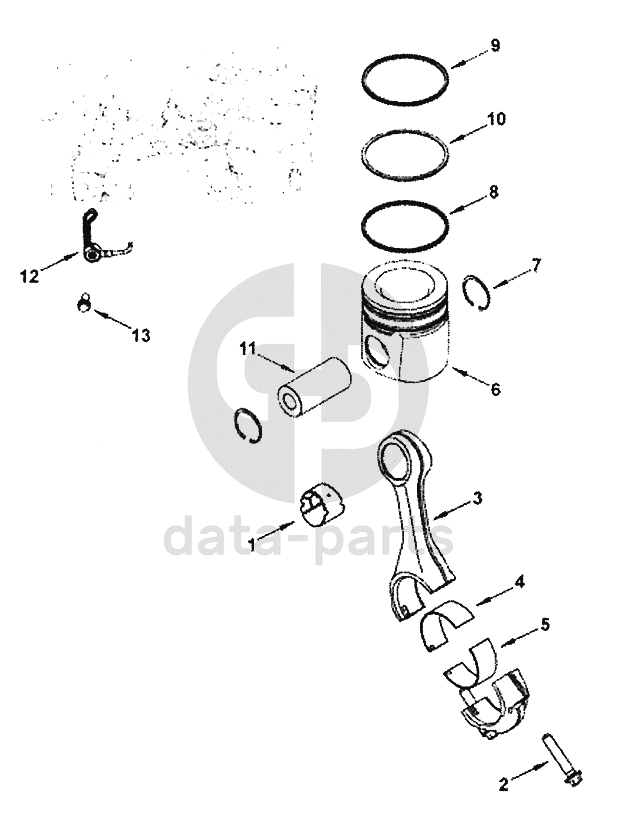 9
10
8
12
7
13
11
6
3
1
data-parts
4
5
2