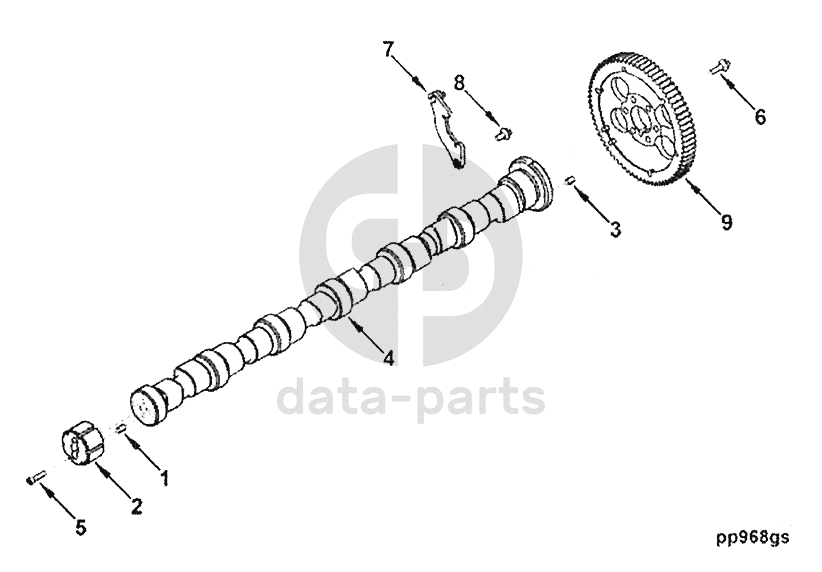 7
8
6
3
9
4
data-parts
1
2
5
pp968gs