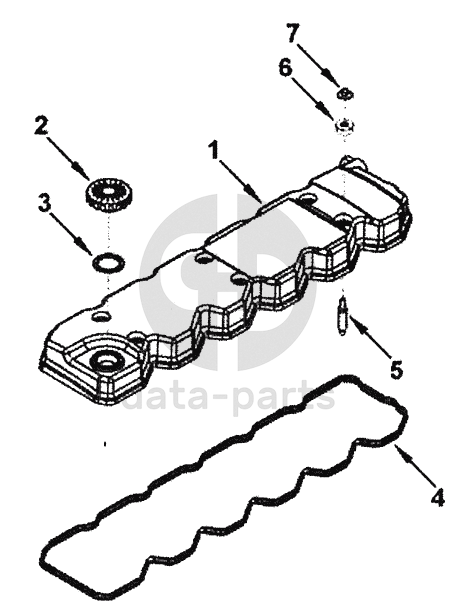 7
6
2
1
3
5
data-parts
4