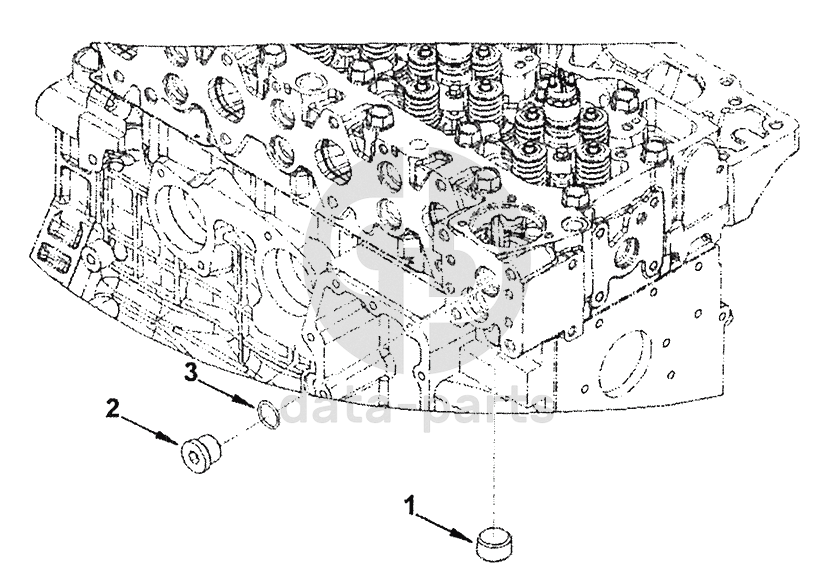 3
2
data-parts
1