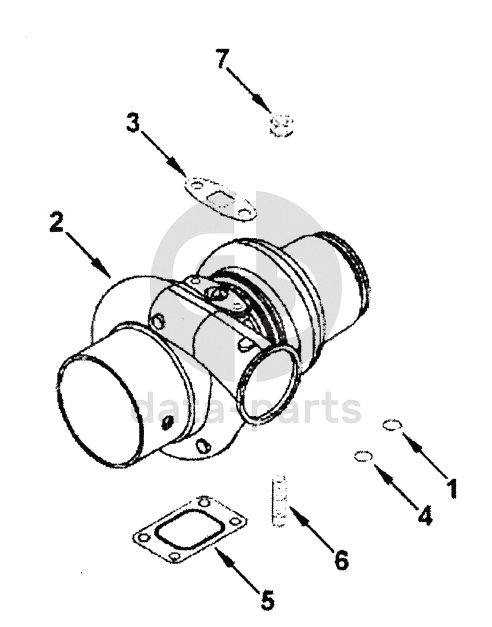 7
3
2
data-parts
1
4
6
5