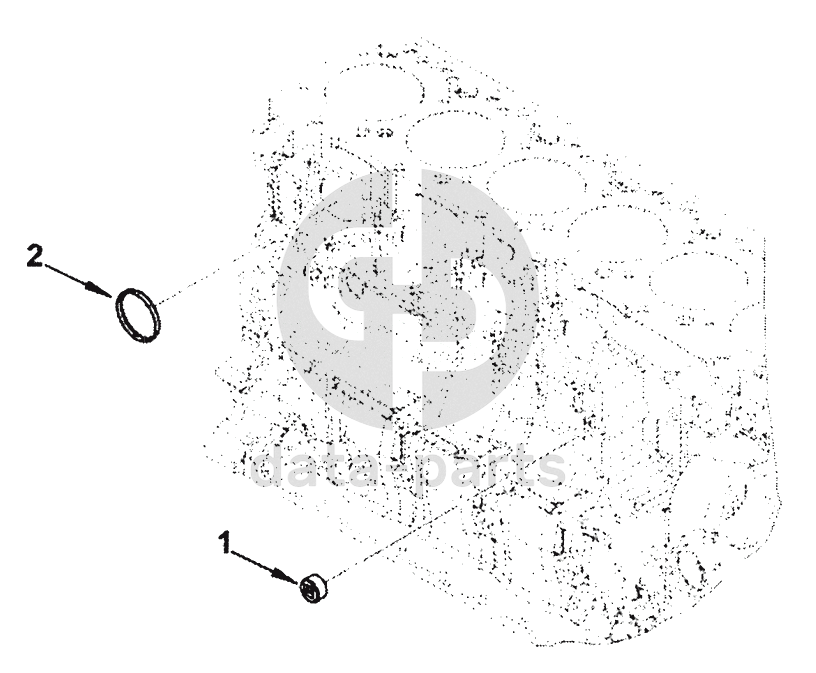 2

data-parts

1