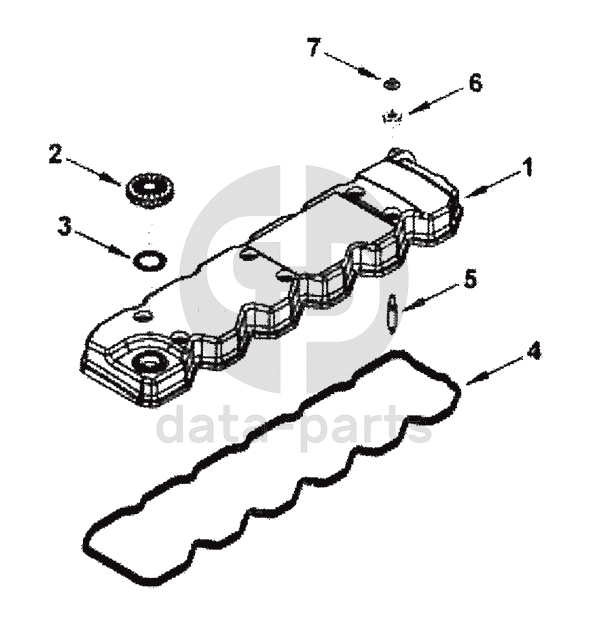 7
6
2
1
3
5
4
data-parts