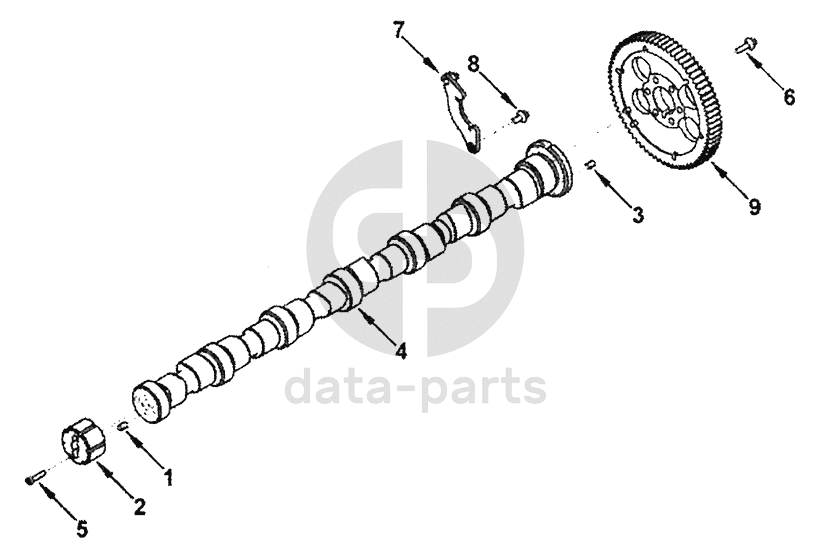 7
8
6
3
9
4
data-parts
1
2
5