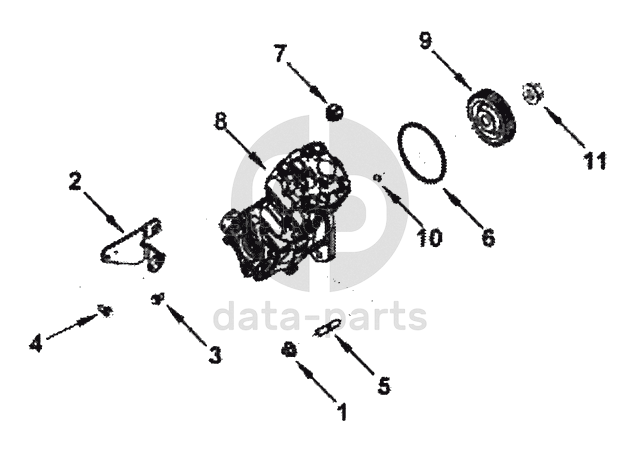 7
9
8
11
2
10
6
data-parts
4
3
5
1