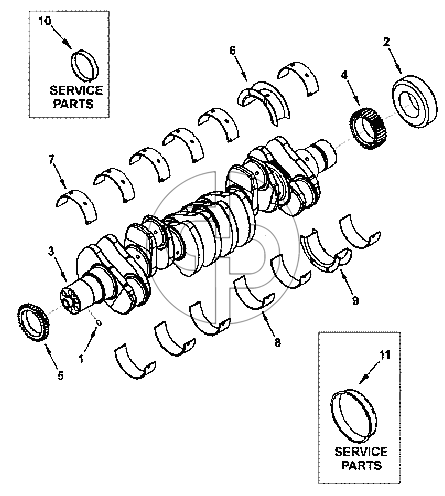 10

SERVICE PARTS

6

2

4

7

3

9

8

1

5

11

SERVICE PARTS