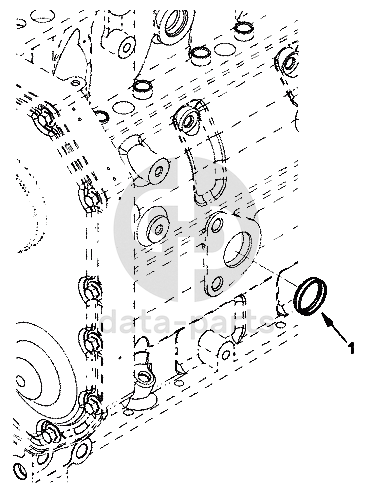 data-parts

1