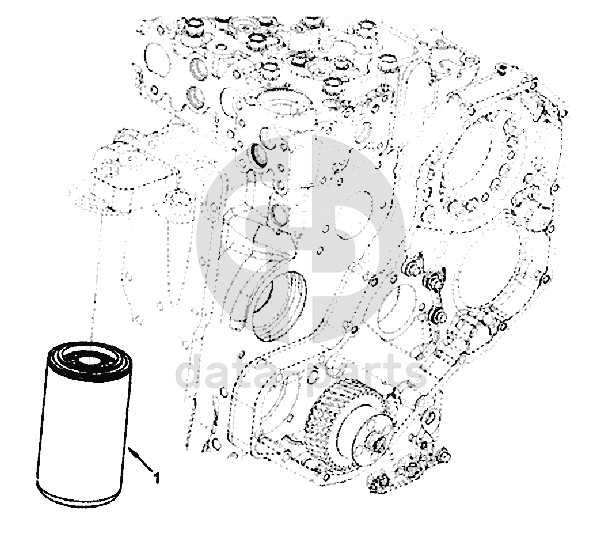 data-parts

1