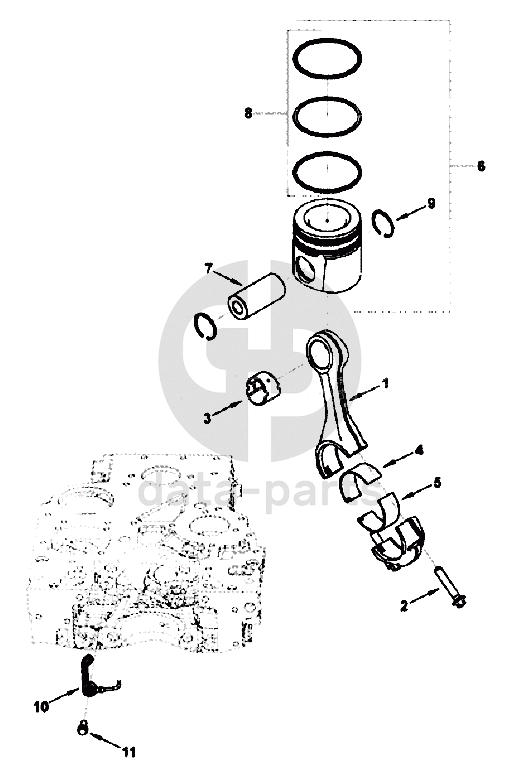 8
6
9
7
1
3
4
5
data-parts
2
10
11