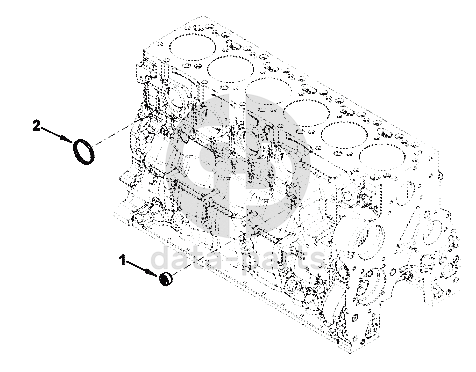 2

1

data-parts