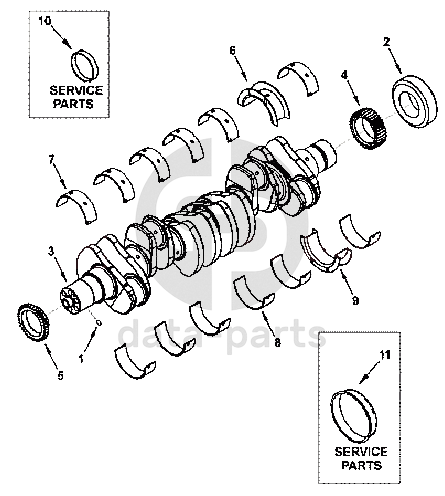 10

SERVICE PARTS

6

2

4

7

3

9

8

1

5

data-parts

11

SERVICE PARTS