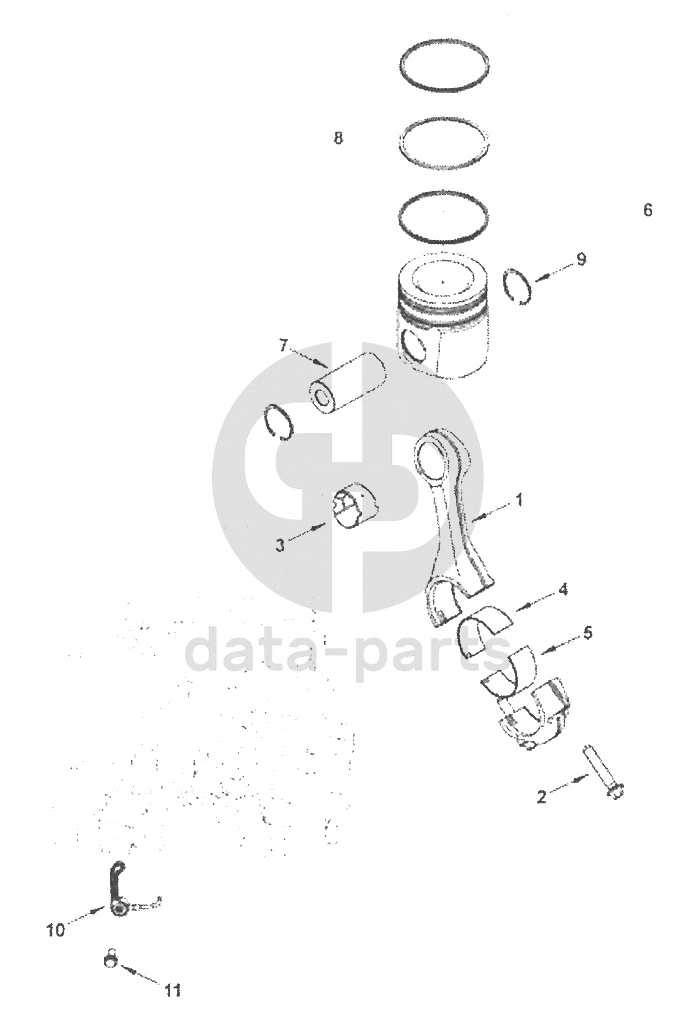 8

6

9

7

1

3

4

5

data-parts

2

10

11