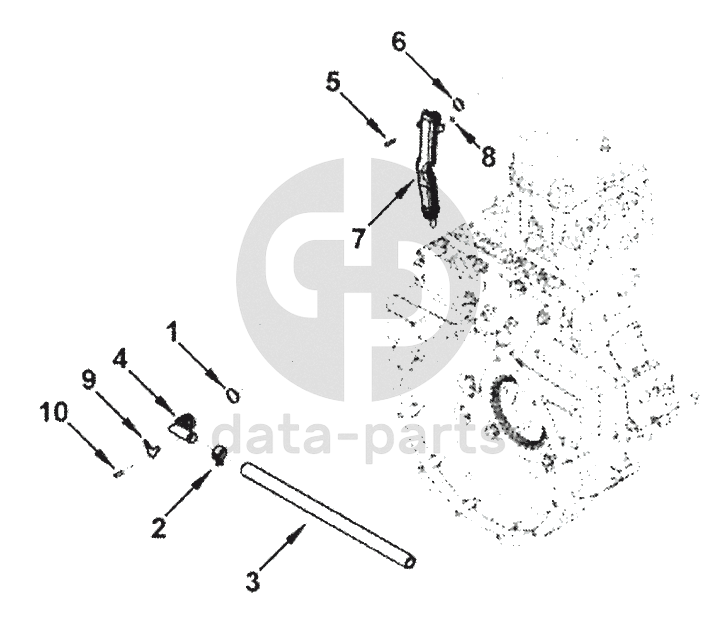 6
5
8
7
1
4
9
10
data-parts
2
3