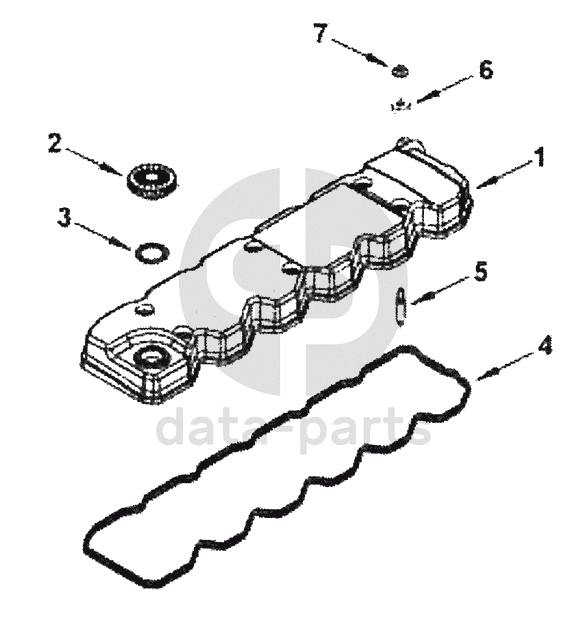 7
6
2
1
3
5
4
data-parts