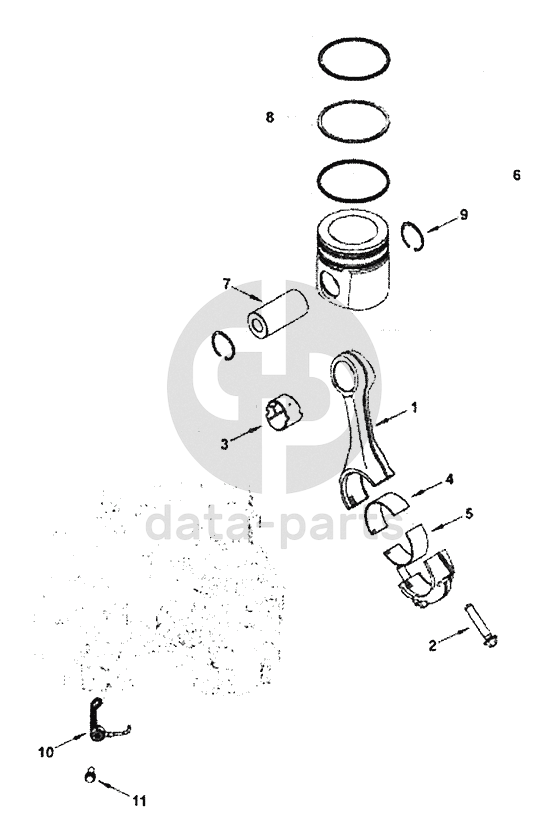 8

6

9

7

1

3

4

5

data-parts

2

10

11