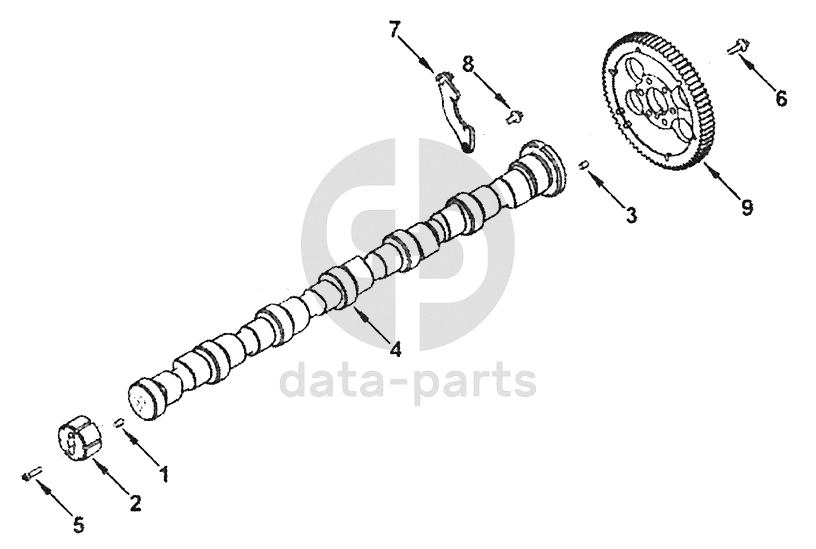 7
8
6
3
9
4
data-parts
1
2
5