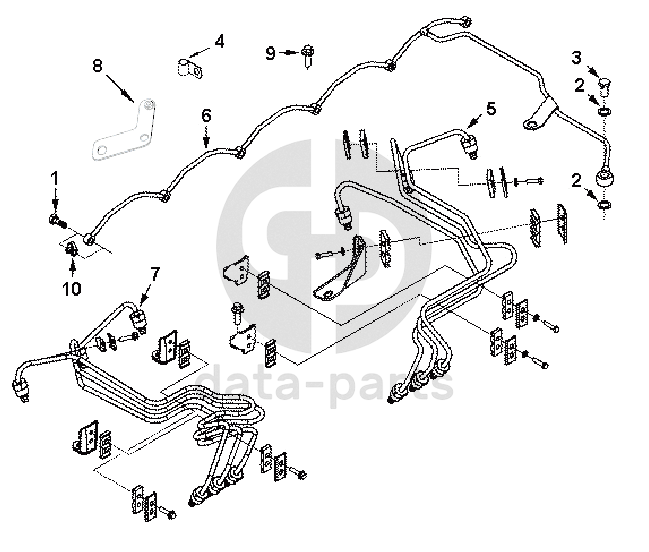 8
4
9
3
2
6
5
2
1
10
7
data-parts