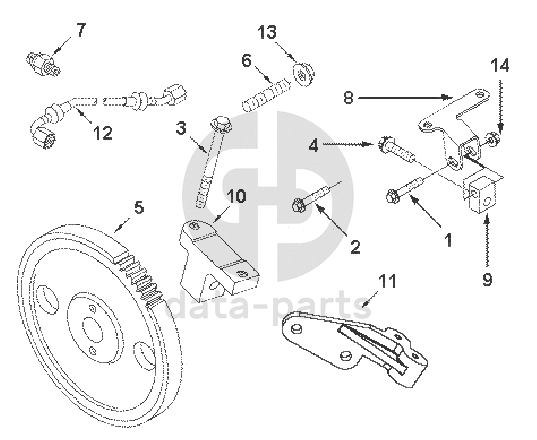 7
13
6
14
8
12
3
4
10
5
2
1
9
11
data-parts