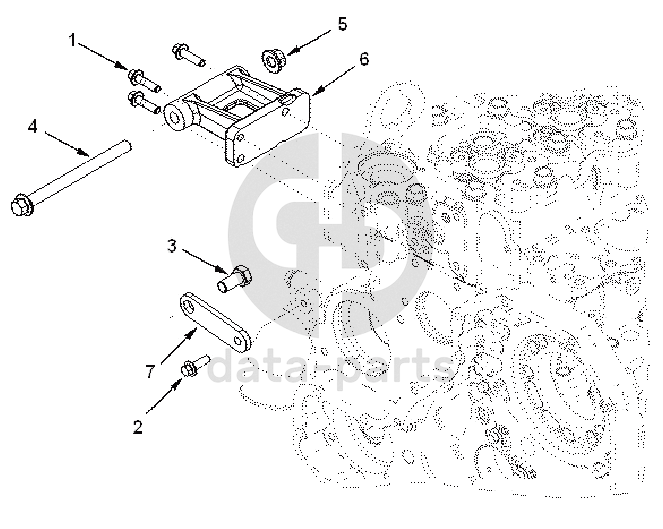 1
5
6
4
3
7
2
data-parts