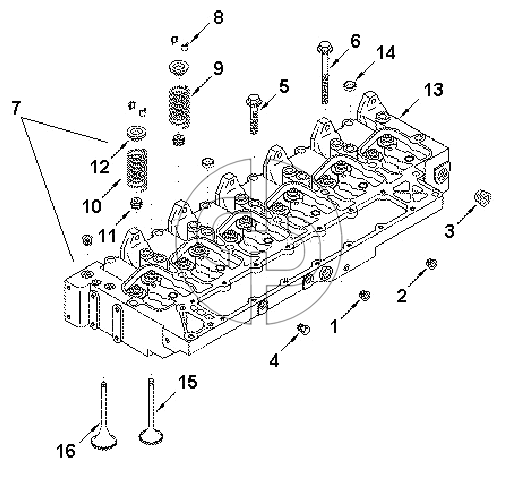 8
6
14
9
5
13
7
12
10
11
3
2
1
4
15
16