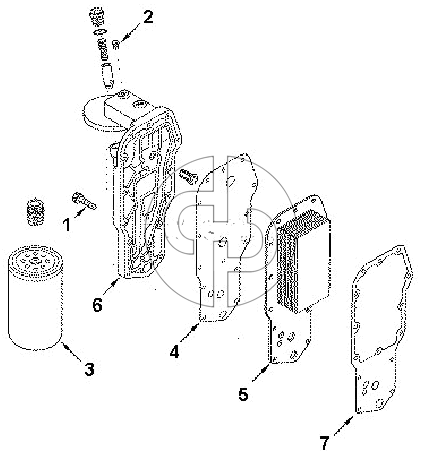 2
1
6
3
4
5
7