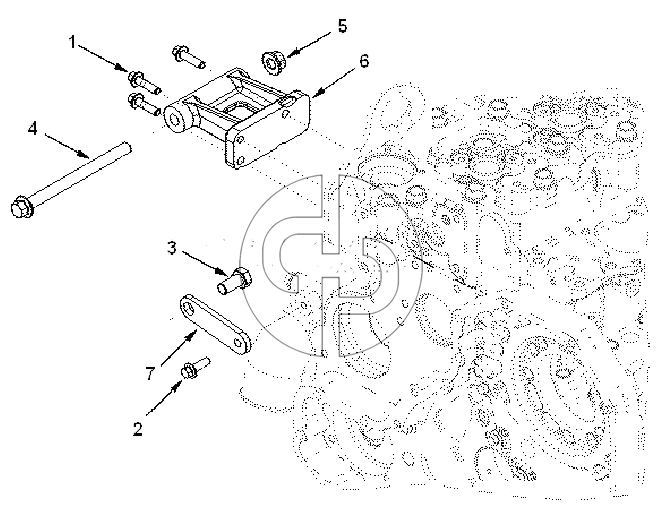 1
5
6
4
3
7
2