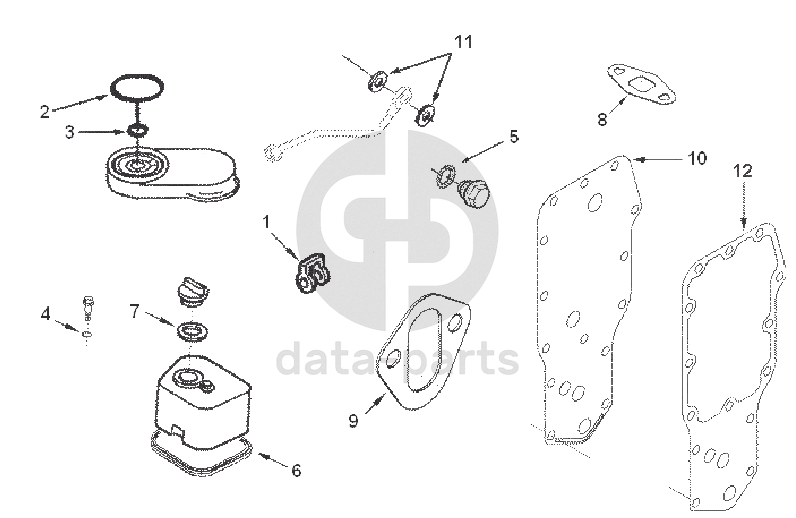 11
2
3
8
5
10
12
1
4
7
data parts
9
6