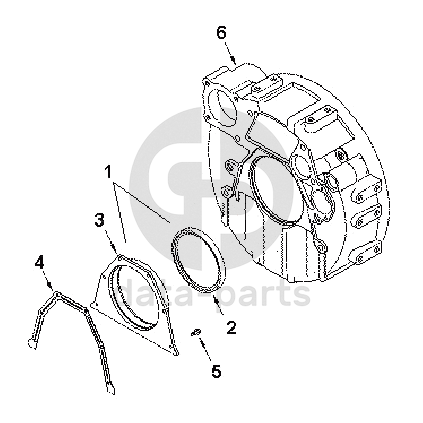 6
1
3
4
2
5
data-parts