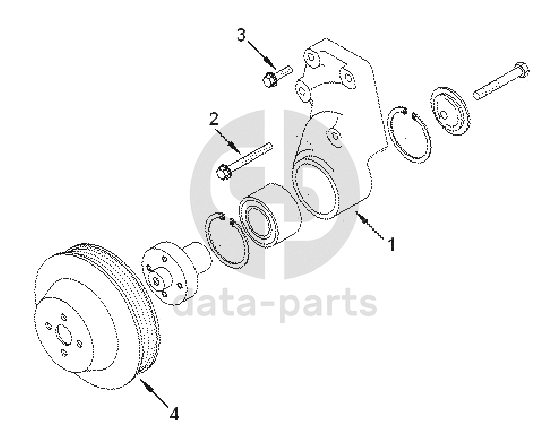 3
2
1
data-parts
4