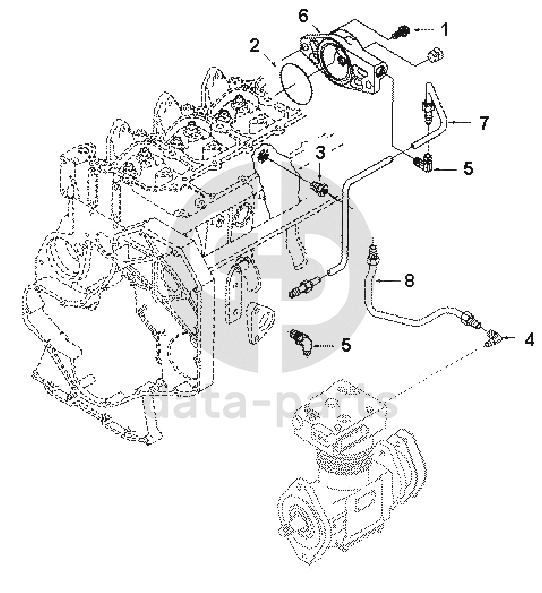 6
1
2
7
3
5
8
5
4
data-parts