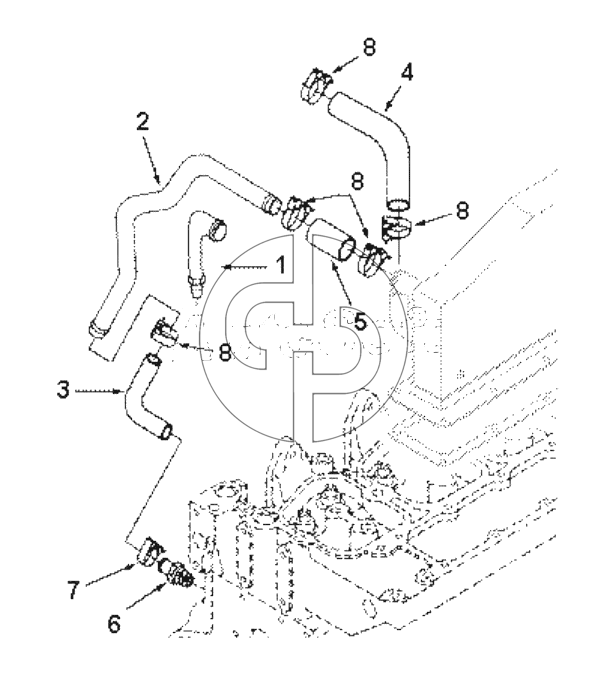 8
4
2
8
8
1
5
8
3
7
6