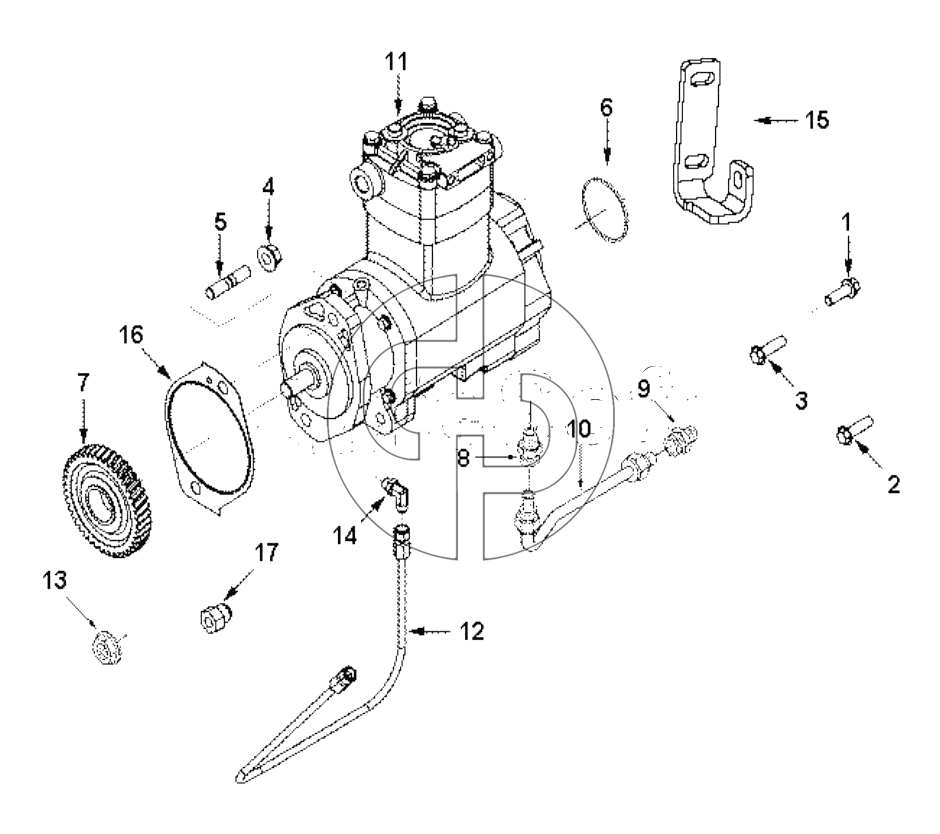 11
6
15
5
4
1
16
3
7
9
10
8
2
14
17
13
12