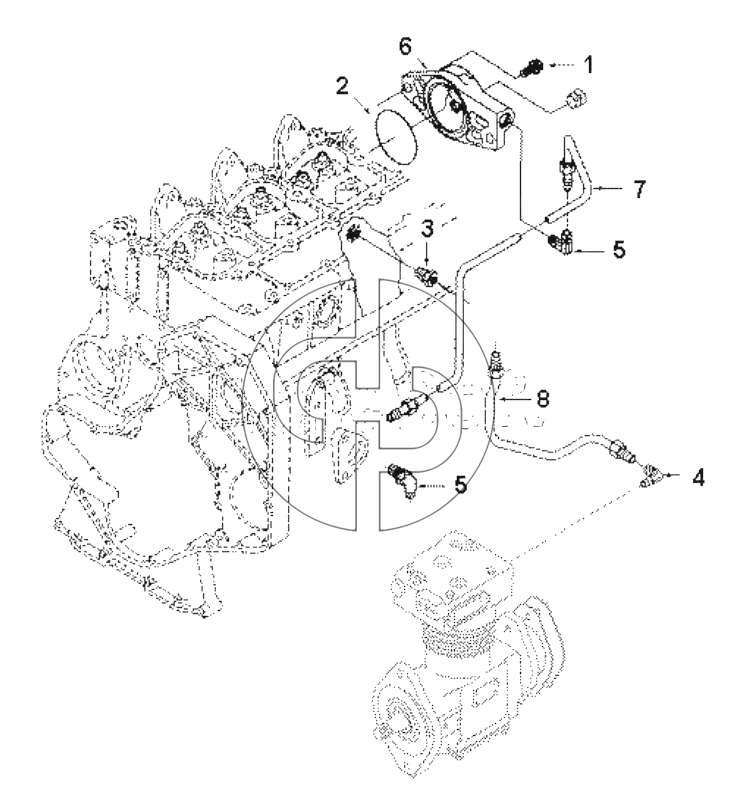 6
1
2
7
3
5
8
5
4