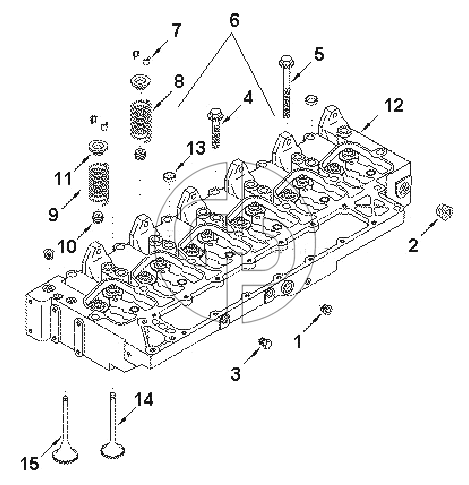 6
7
5
8
4
12
13
11
9
10
2
1
3
14
15