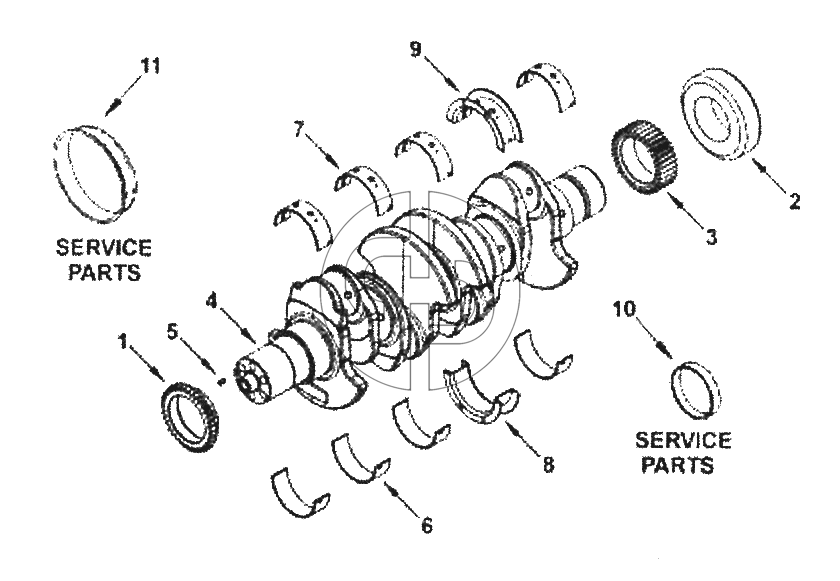 11

SERVICE PARTS

9

7

2

3

4

5

1

10

SERVICE PARTS

8

6