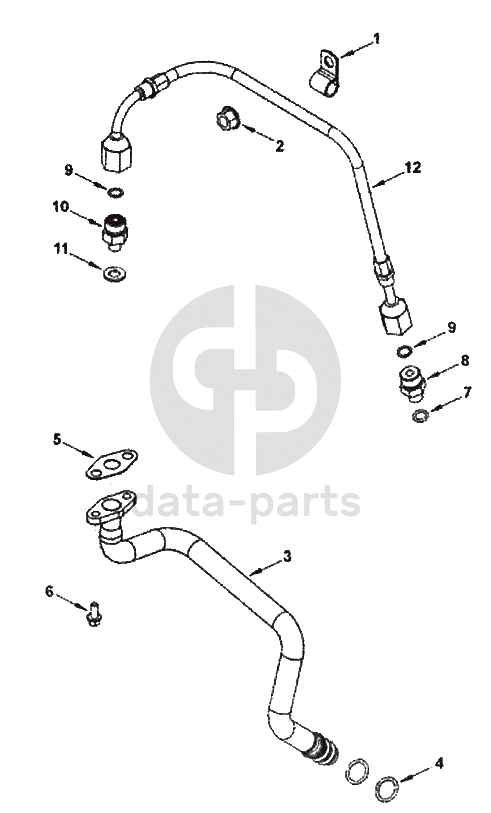 1
2
12
9
10
11
9
8
7
5
data-parts
3
6
4