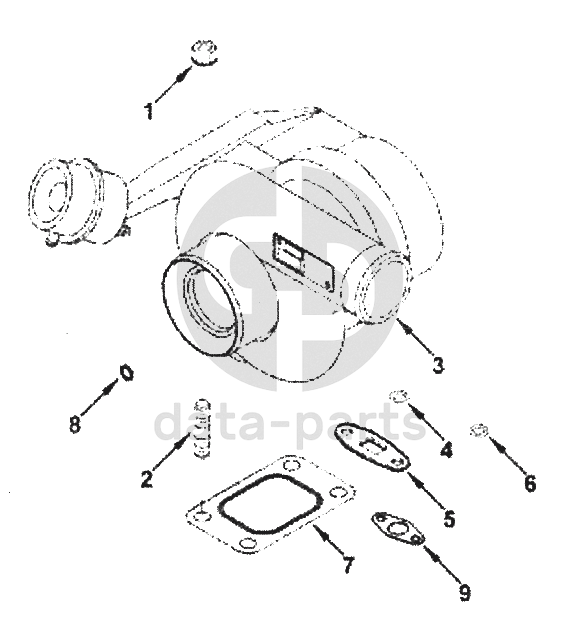 1
3
8
data-parts
2
4
6
5
7
9