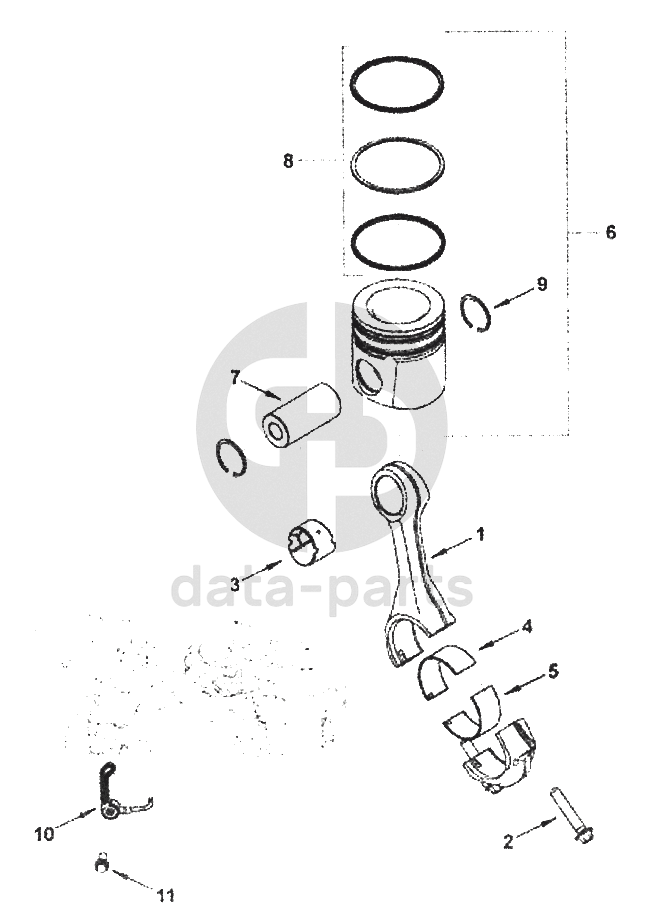 8
6
9
7
1
3
data-parts
4
5
10
2
11