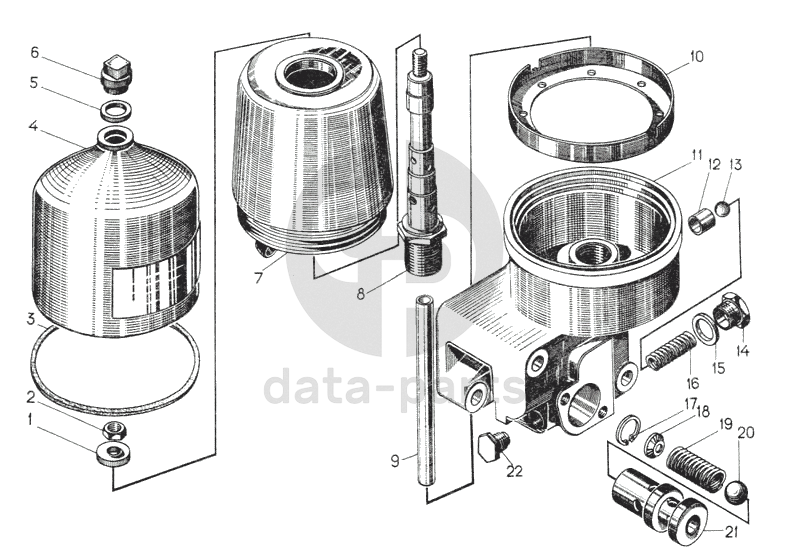 6
5
4
3
2
1
7
8
9
10
11
12
13
14
15
16
17
18
19
20
21
22
data-parts