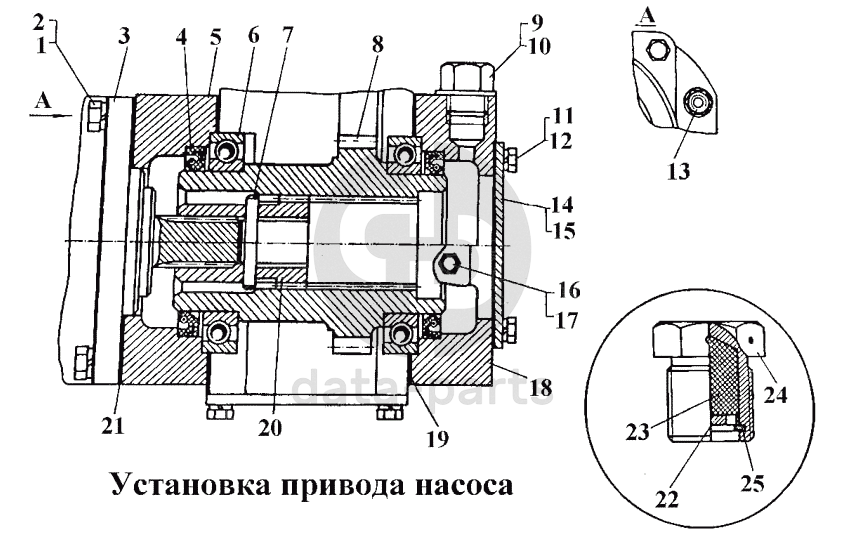 2
1
3
4
5
6
7
8
9
10
A
11
12
14
15
16
17
18
19
20
21
A
13
24
23
22
25
data parts
Установка привода насоса