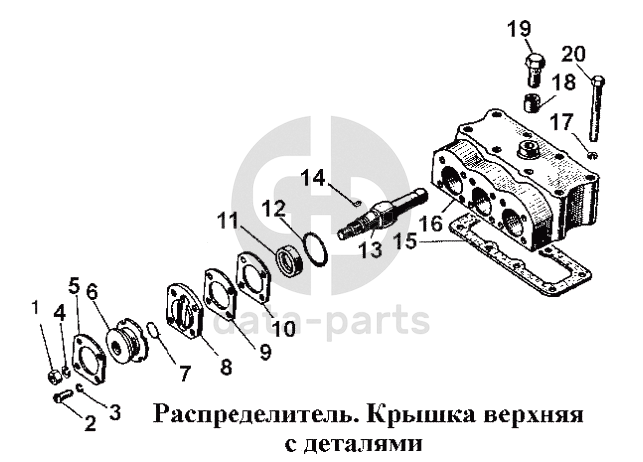 19
20
18
17
14
12
11
16
13
15
5
6
1
4
10
9
8
7
3
2
data-parts

Распределитель. Крышка верхняя с деталями