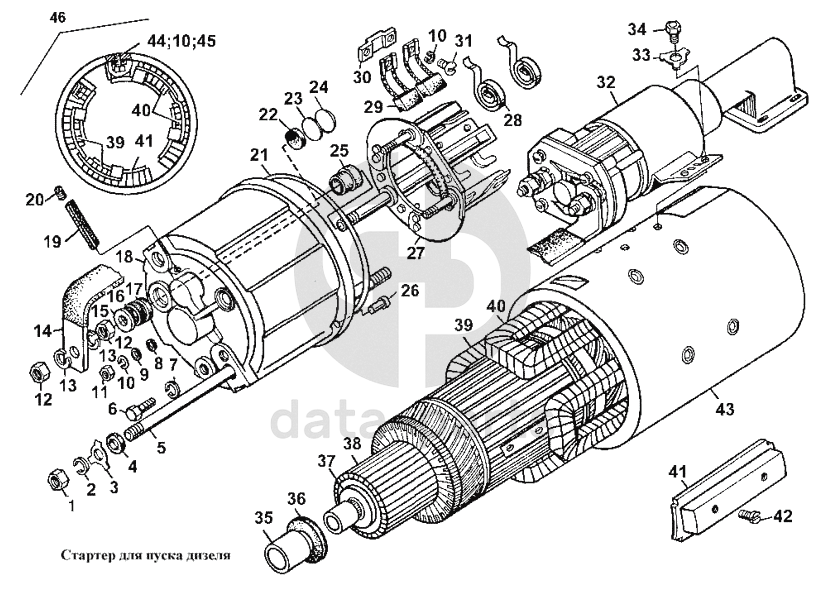 46
44;10;45
40
39
41
20
19
18
17
16
15
14
13
12
13
12
11
10
9
8
7
6
5
4
3
2
1
21
22
23
24
25
26
27
30
29
10
31
28
34
33
32
40
39
38
37
36
35
43
41
42
data
Стартер для пуска дизеля