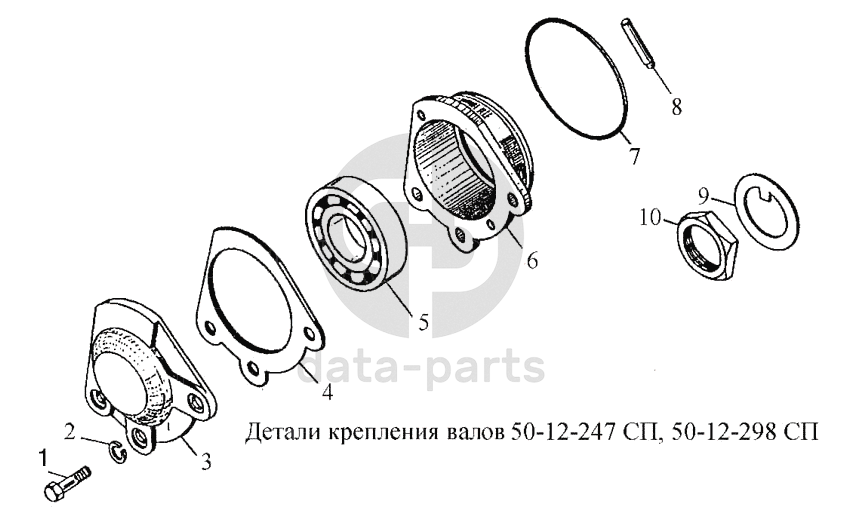 8
7
9
10
6
5
4
data-parts
2
3
1
Детали крепления валов 50-12-247 СП, 50-12-298 СП