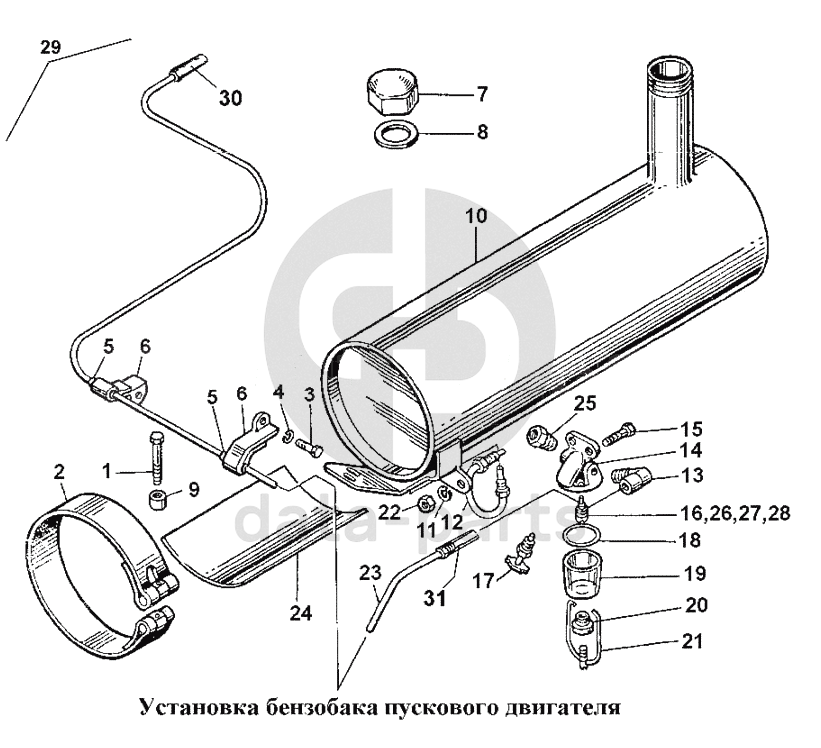 29
30
7
8
10
5
6
5
6
4
3
25
15
14
13
1
9
2
22
11
12
16,26,27,28
18
19
17
23
31
24
20
21
data-parts
Установка бензобака пускового двигателя