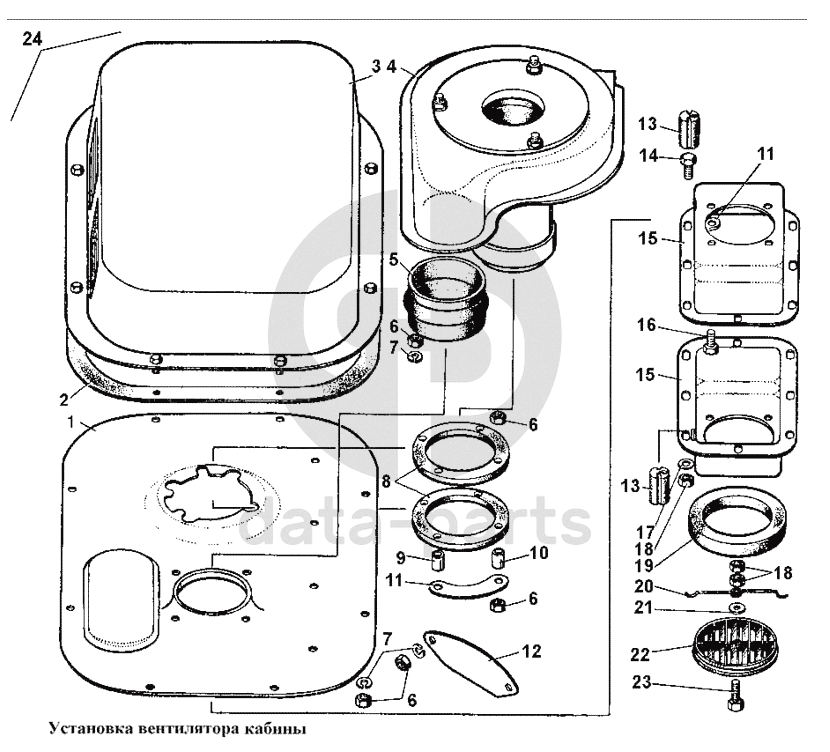 24
3
4
13
14
11
15
5
6
7
16
15
2
1
6
8
13
17
18
19
9
10
11
6
18
20
21
7
12
22
6
23
data-parts
Установка вентилятора кабины