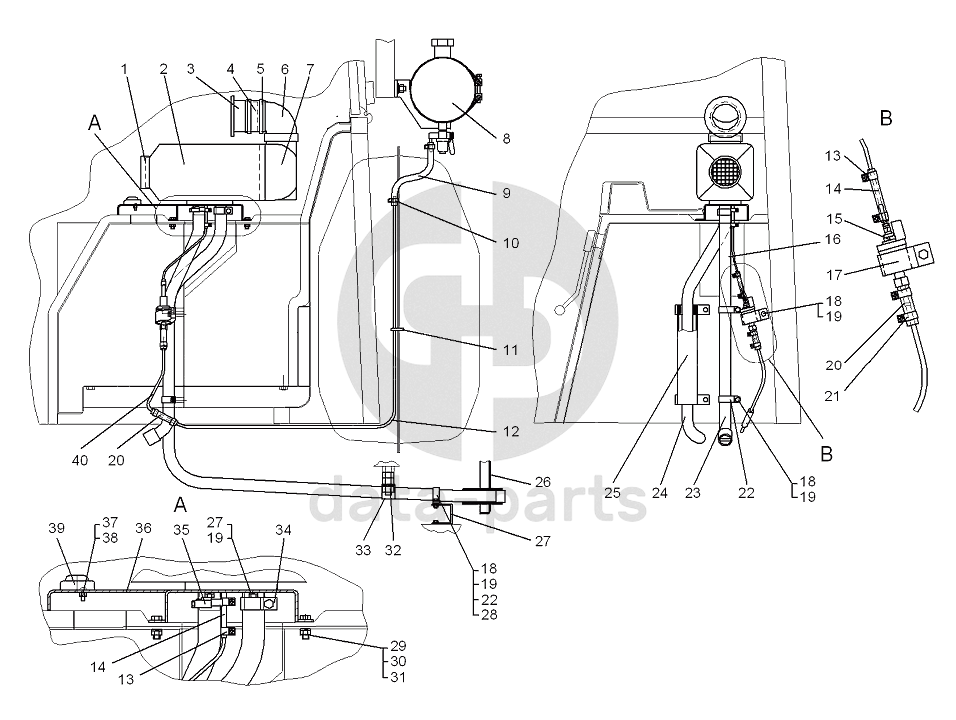 1 2 3 4 5 6 7
A
8
9
10
11
12
40 20
26
27
33 32
18
19
22
28
A
39 37 38 36 35 27 19 34
14
13
29
30
31
B
13
14
15
16
17
18
19
20
21
B
25 24 23 22
18
19
data parts