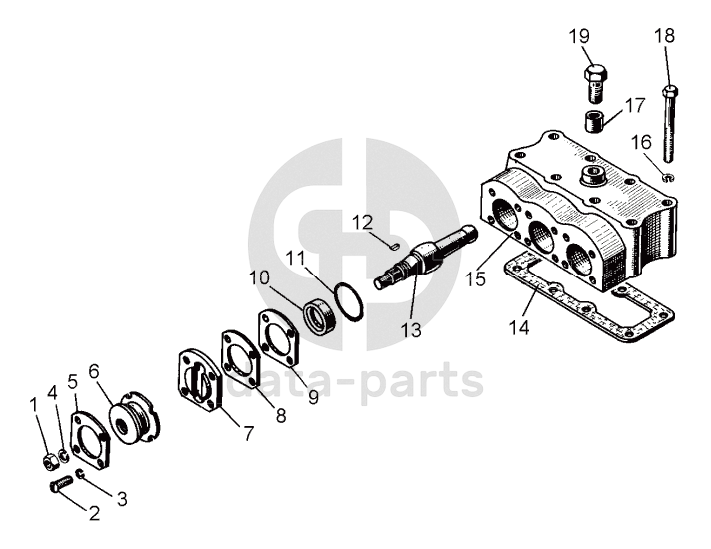 19
18
17
16
12
11
10
15
13
14
9
8
7
6
5
4
1
3
2
data-parts